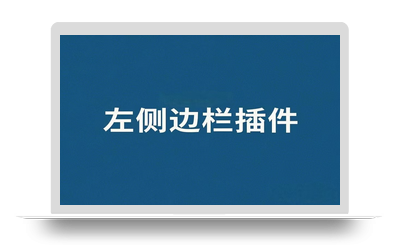 左侧边栏插件